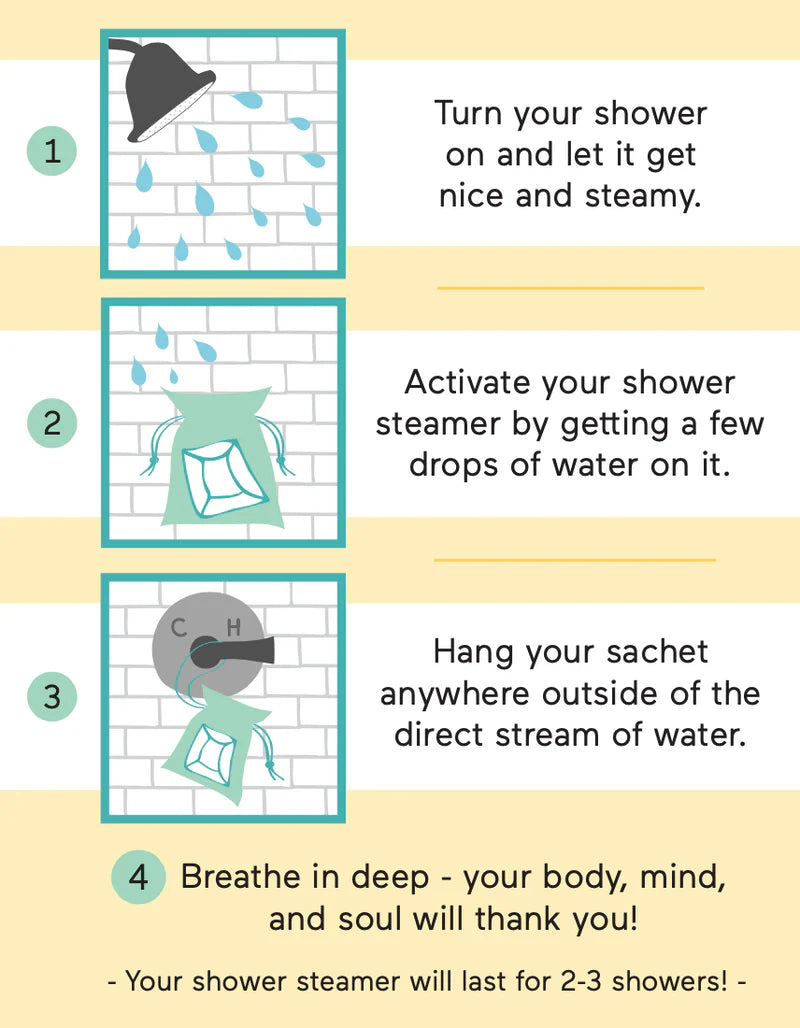 1

Turn your shower on and let it get nice and steamy.

2

Activate your shower steamer by getting a few drops of water on it.

3

C H

Hang your sachet anywhere outside of the direct stream of water.

4 Breathe in deep - your body, mind, and soul will thank you!

- Your shower steamer will last for 2-3 showers! -